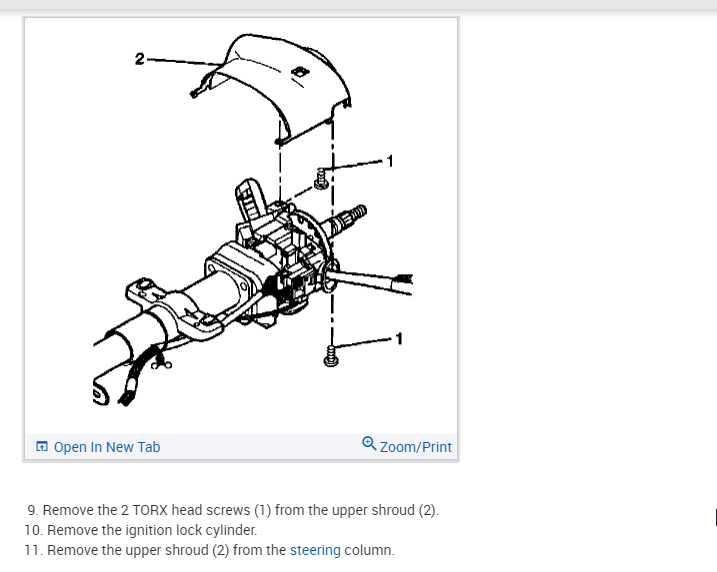 2

1

1

Open In New Tab

Zoom/Print

9. Remove the 2 TORX head screws (1) from the upper shroud (2).
10. Remove the ignition lock cylinder.
11. Remove the upper shroud (2) from the steering column.