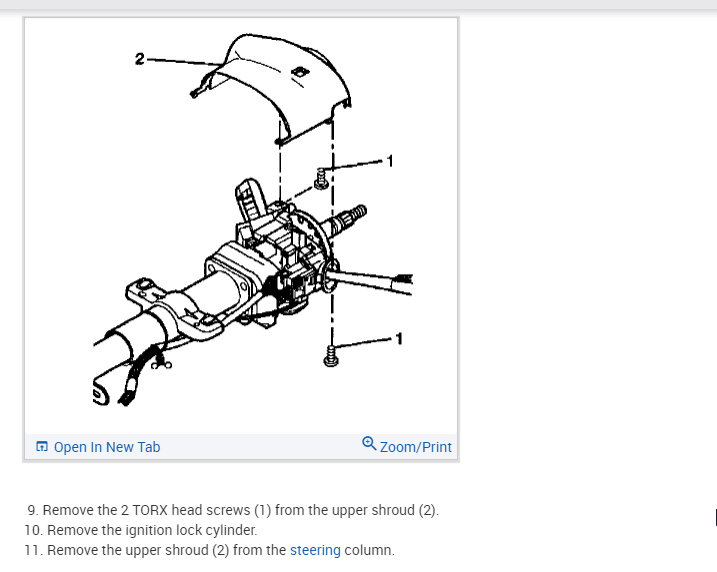 2

1

1

Open In New Tab

Zoom/Print

9. Remove the 2 TORX head screws (1) from the upper shroud (2).
10. Remove the ignition lock cylinder.
11. Remove the upper shroud (2) from the steering column.