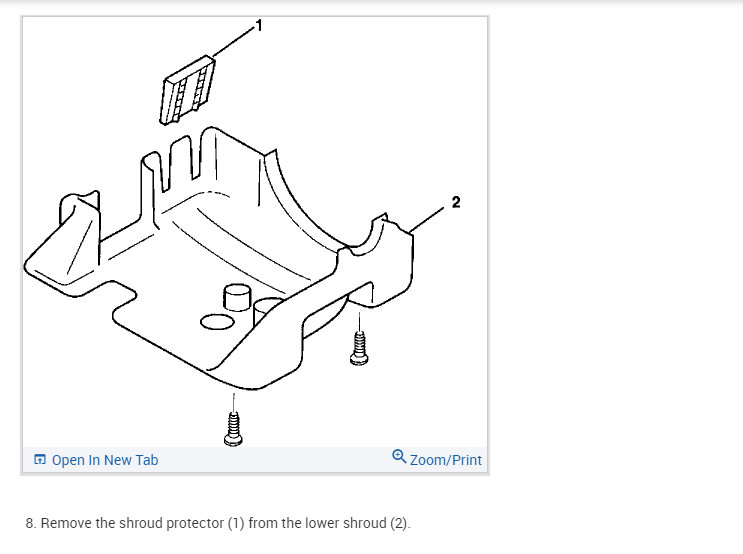 1

2

Open In New Tab

Zoom/Print

8. Remove the shroud protector (1) from the lower shroud (2).