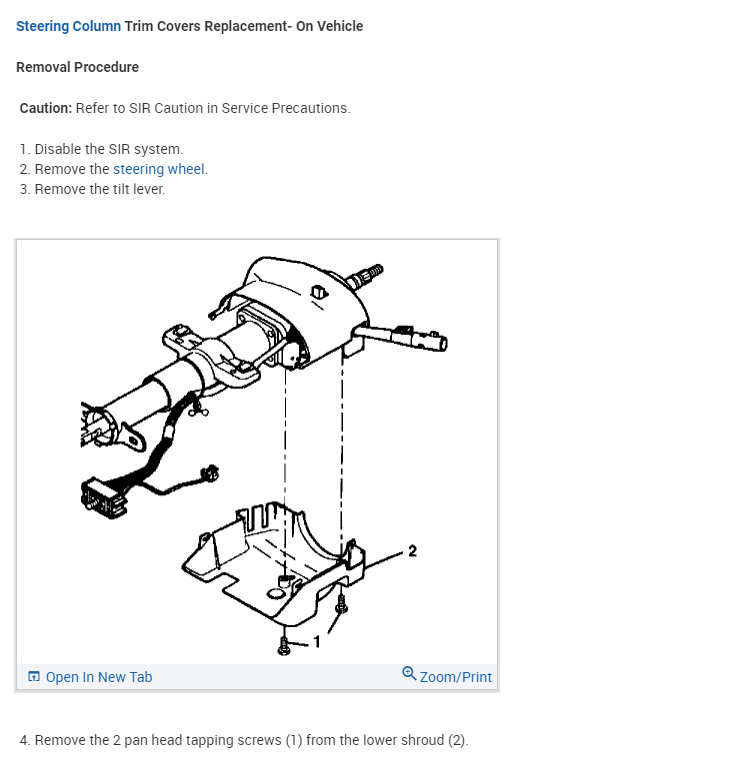 Steering Column Trim Covers Replacement- On Vehicle

Removal Procedure

Caution: Refer to SIR Caution in Service Precautions.

1. Disable the SIR system.
2. Remove the steering wheel.
3. Remove the tilt lever.

2

1

Open In New Tab

Zoom/Print

4. Remove the 2 pan head tapping screws (1) from the lower shroud (2).