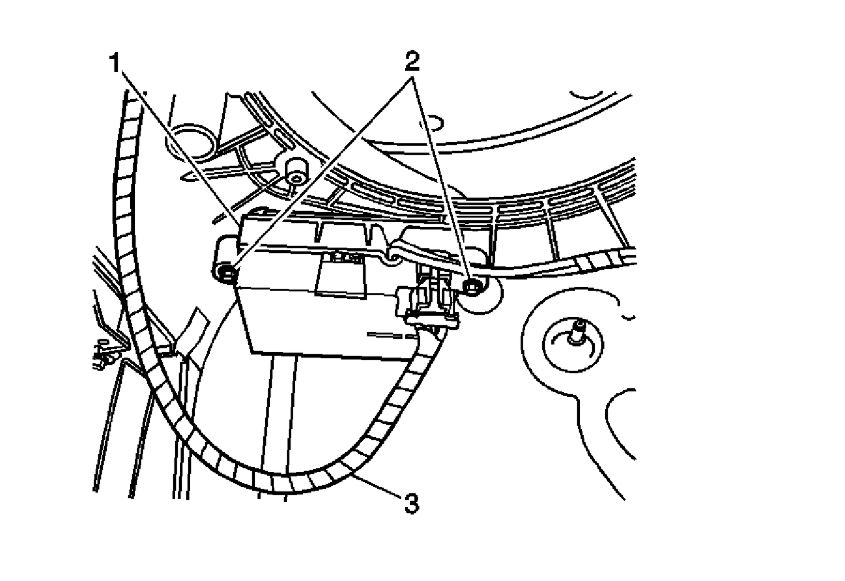 1
2
3