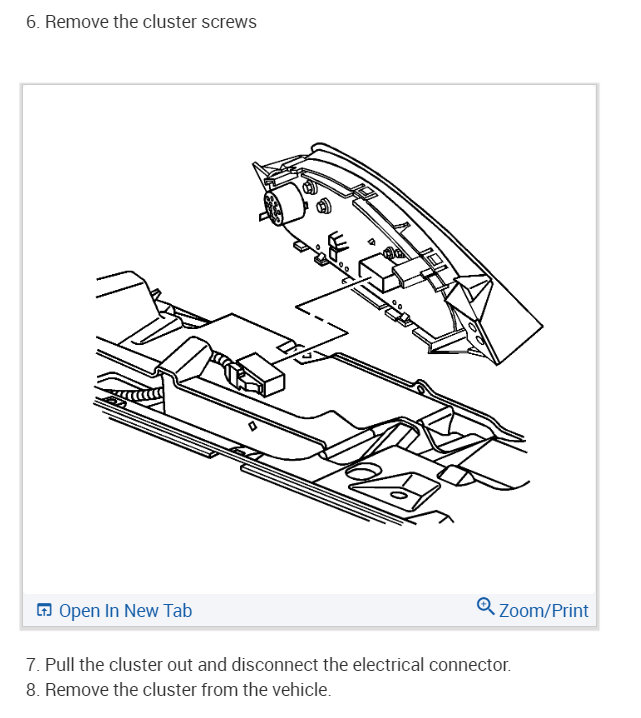 6. Remove the cluster screws

Open In New Tab

Zoom/Print

7. Pull the cluster out and disconnect the electrical connector.
8. Remove the cluster from the vehicle.