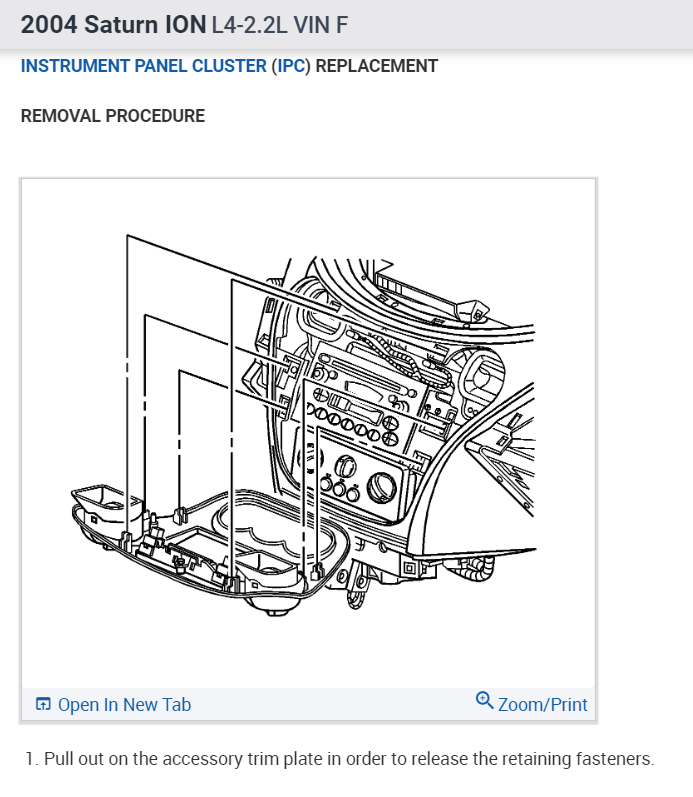 2004 Saturn ION L4-2.2L VIN F

INSTRUMENT PANEL CLUSTER (IPC) REPLACEMENT

REMOVAL PROCEDURE

Open In New Tab

Zoom/Print

1. Pull out on the accessory trim plate in order to release the retaining fasteners.