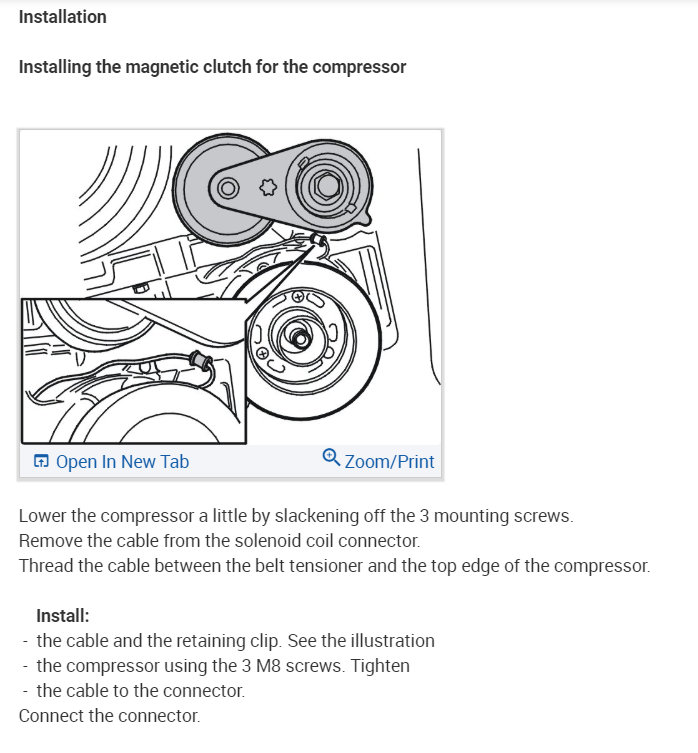 Installation

Installing the magnetic clutch for the compressor

Open In New Tab

Zoom/Print

Lower the compressor a little by slackening off the 3 mounting screws.
Remove the cable from the solenoid coil connector.
Thread the cable between the belt tensioner and the top edge of the compressor.

Install:
- the cable and the retaining clip. See the illustration
- the compressor using the 3 M8 screws. Tighten
- the cable to the connector.
Connect the connector.