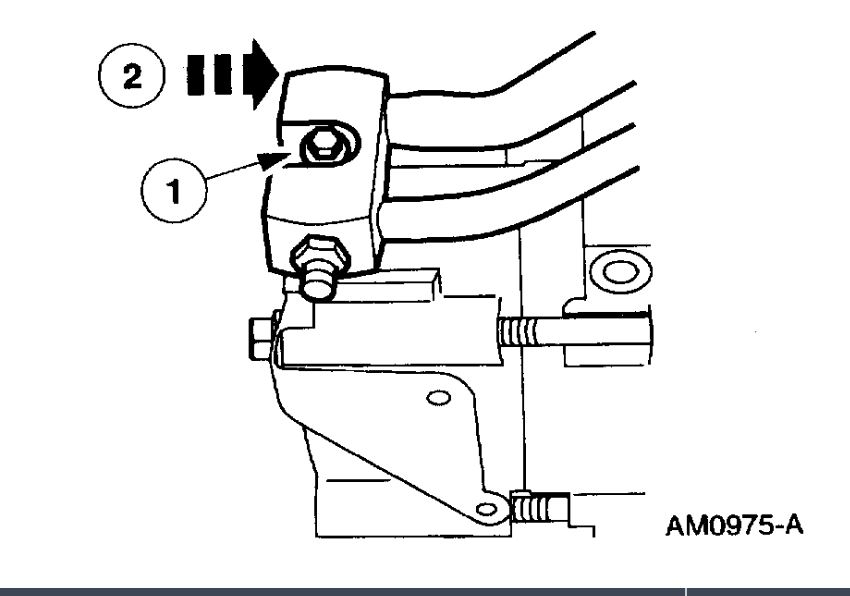 2

1

AM0975-A