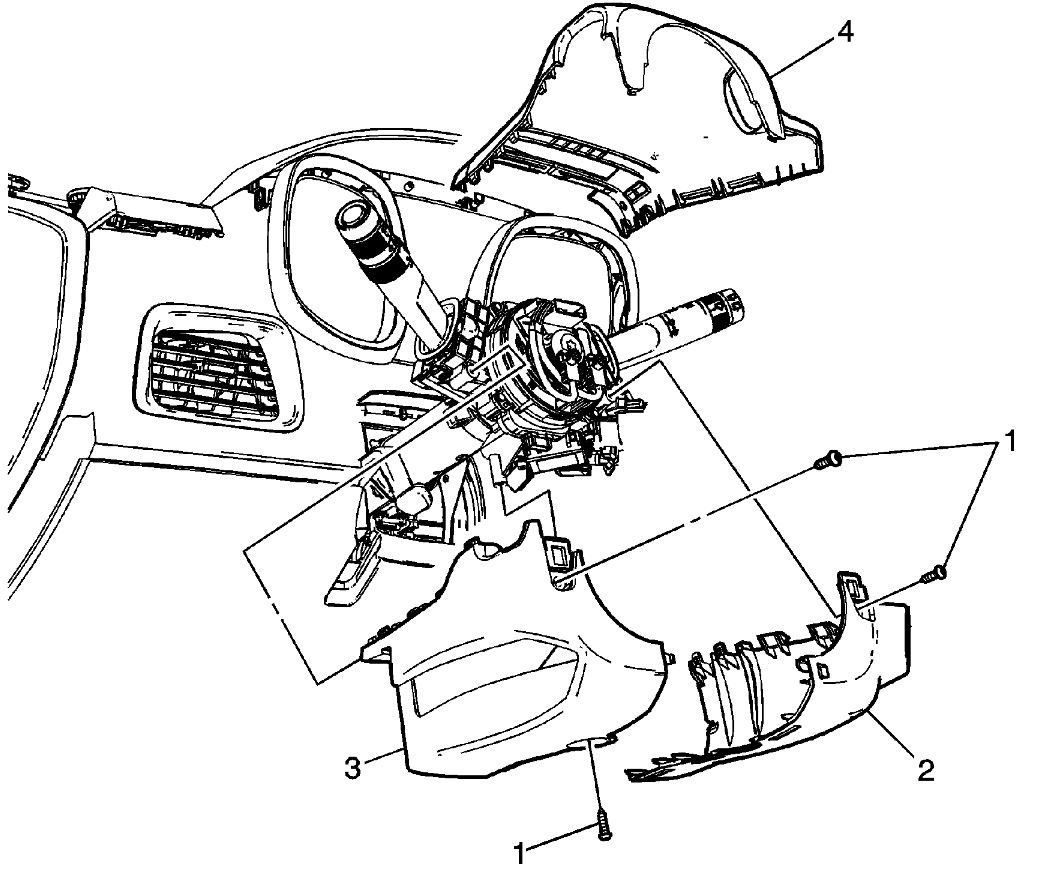 4
1
3
2
1