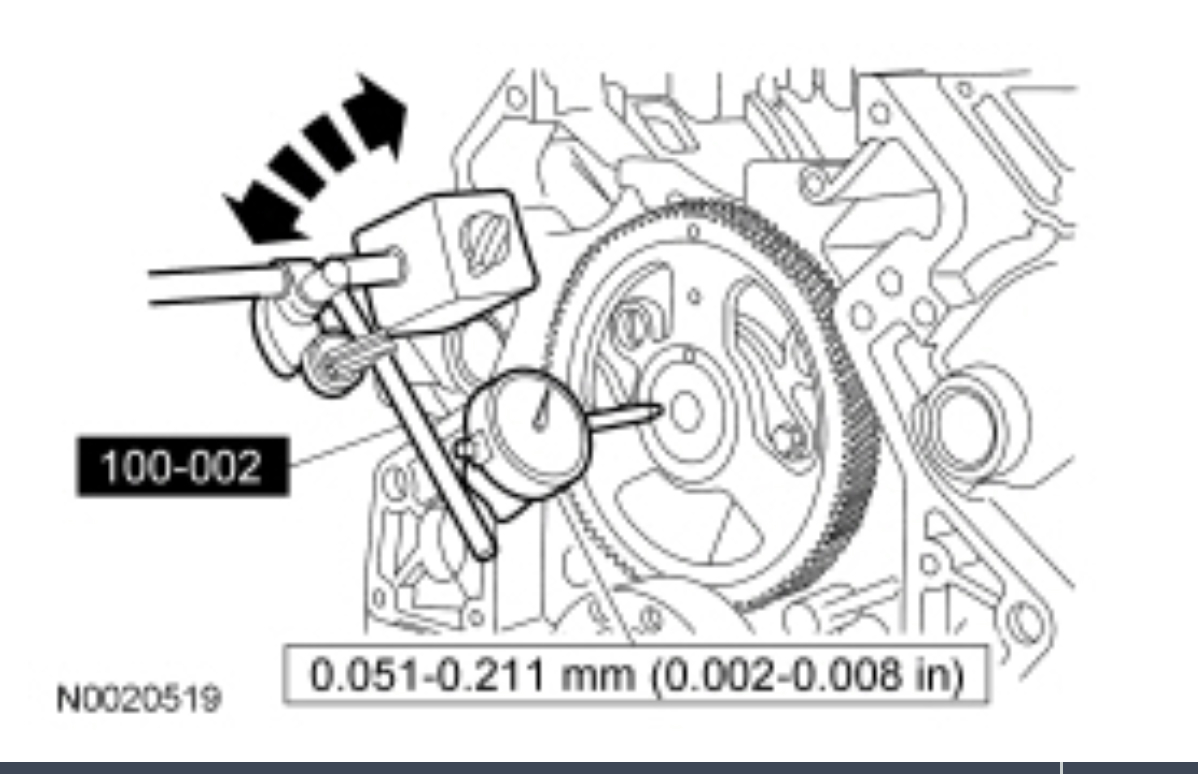 100-002

0.051-0.211 mm (0.002-0.008 in)

N0020519