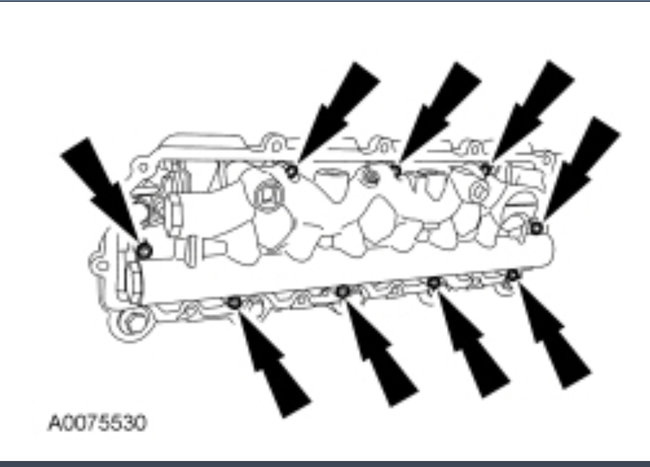 A0075530