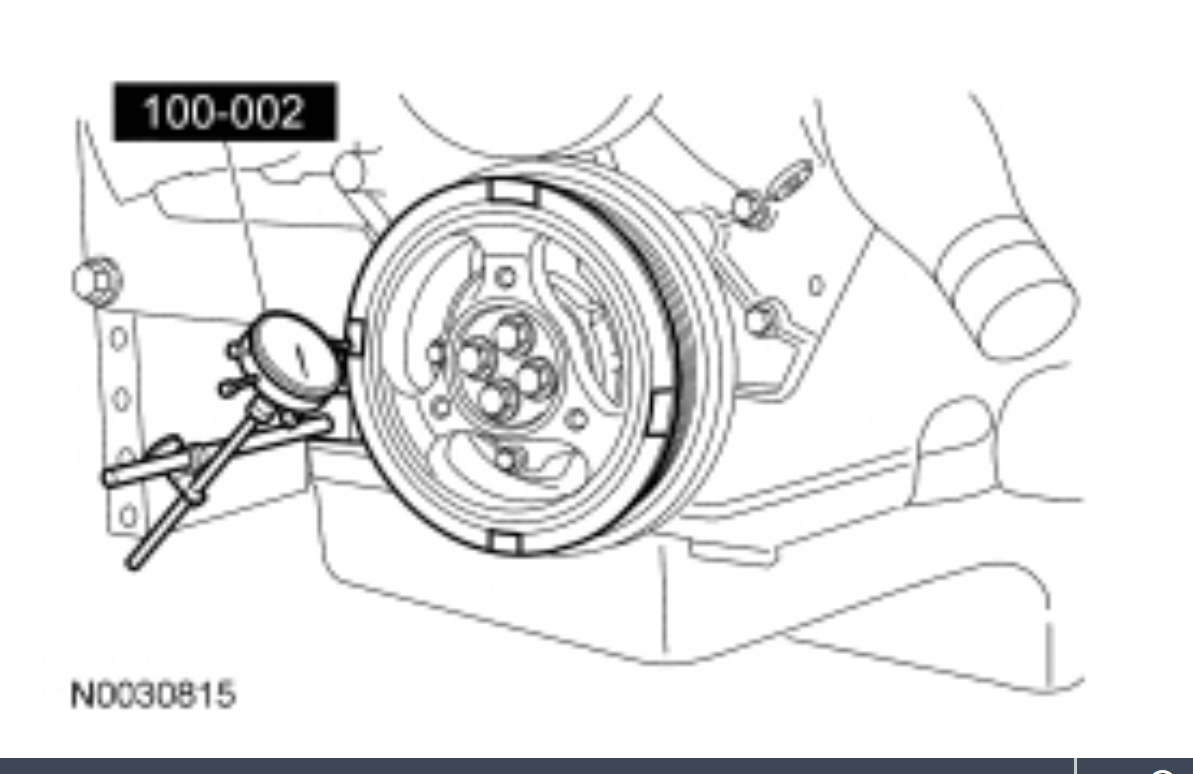 100-002

N0030815