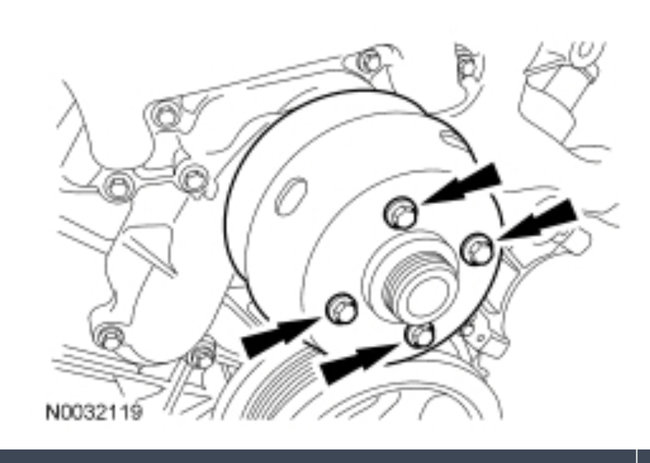 N0032119