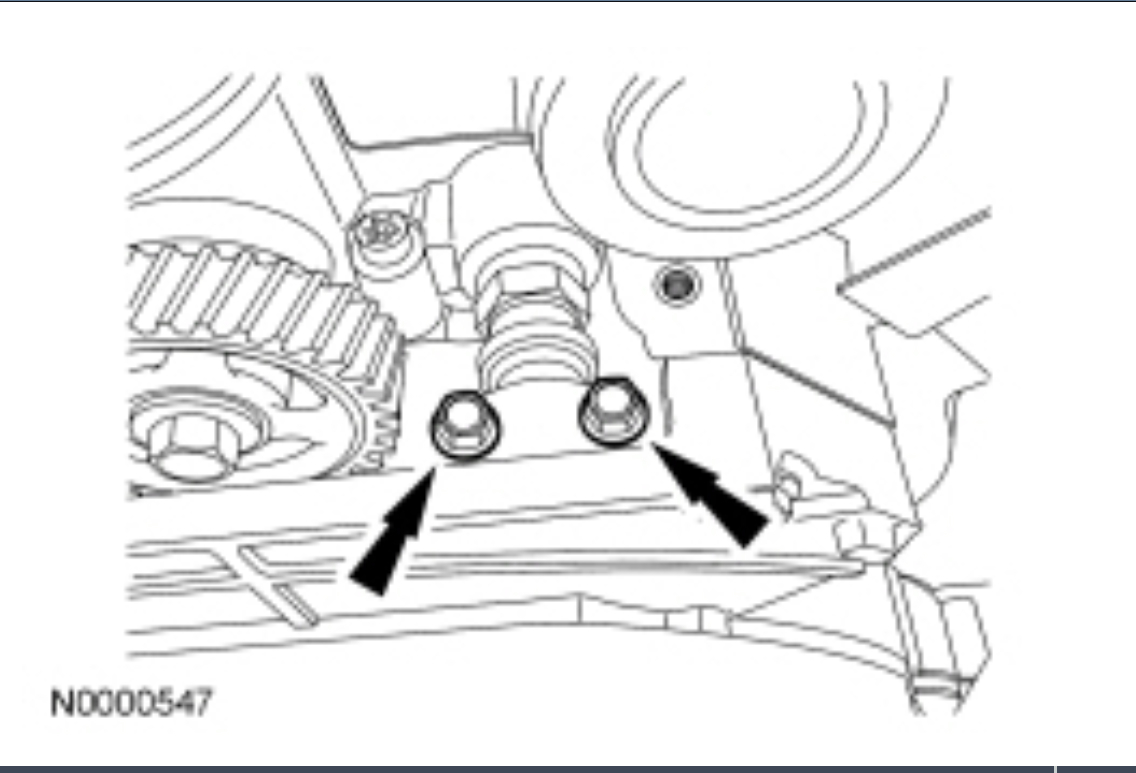 N0000547