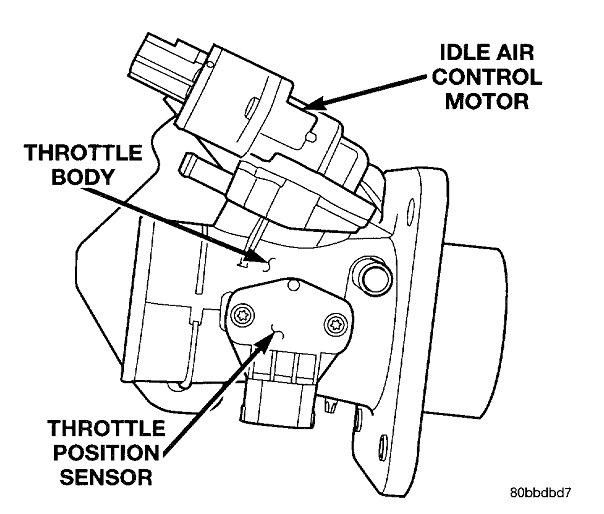 IDLE AIR CONTROL MOTOR

THROTTLE BODY

THROTTLE POSITION SENSOR

80bbdbd7