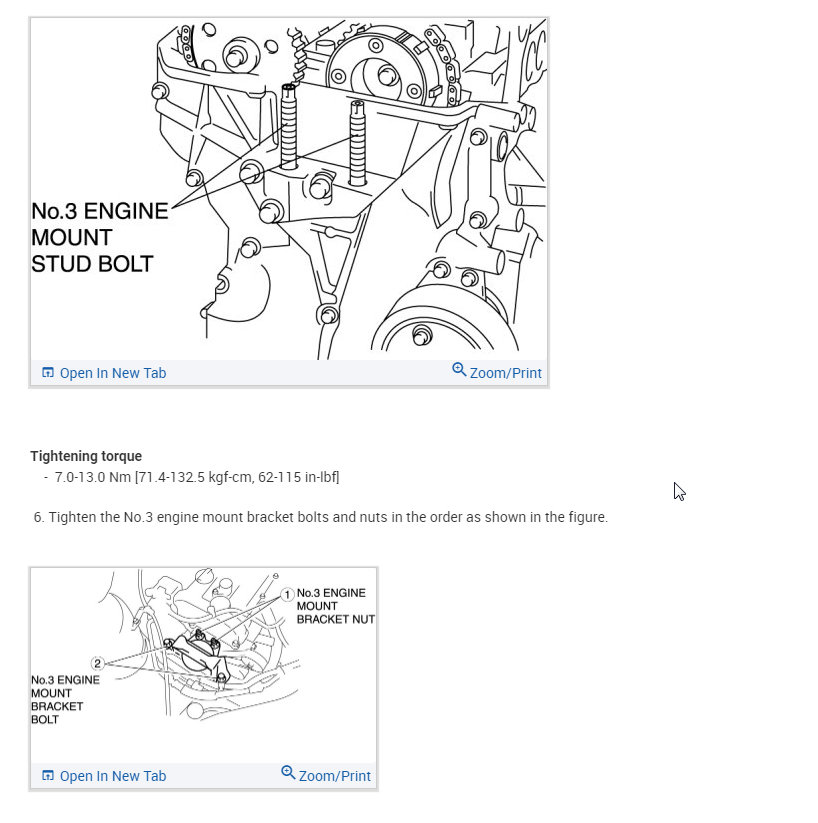 No.3 ENGINE MOUNT STUD BOLT

Open In New Tab Zoom/Print

**Tightening torque**
- 7.0-13.0 Nm [71.4-132.5 kgf-cm, 62-115 in-lbf]

6. Tighten the No.3 engine mount bracket bolts and nuts in the order as shown in the figure.

1 No.3 ENGINE MOUNT BRACKET NUT

2

No.3 ENGINE MOUNT BRACKET BOLT

Open In New Tab Zoom/Print