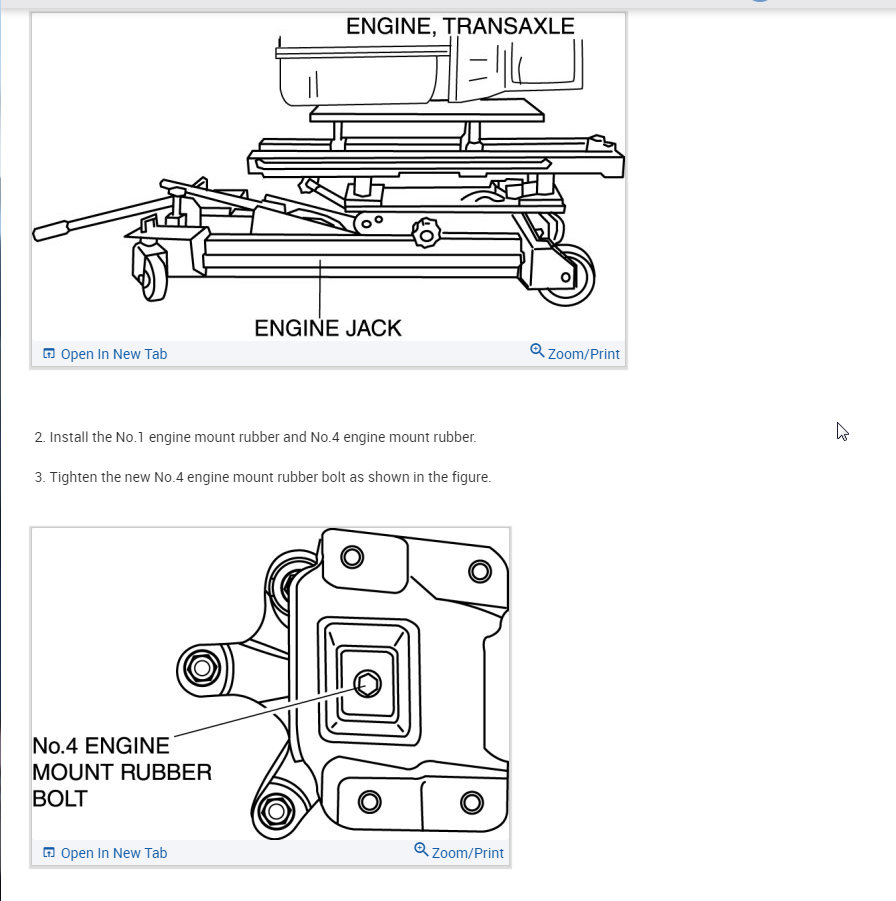 ENGINE, TRANSAXLE

ENGINE JACK

Open In New Tab

Zoom/Print

2. Install the No.1 engine mount rubber and No.4 engine mount rubber.

3. Tighten the new No.4 engine mount rubber bolt as shown in the figure.

No.4 ENGINE MOUNT RUBBER BOLT

Open In New Tab

Zoom/Print