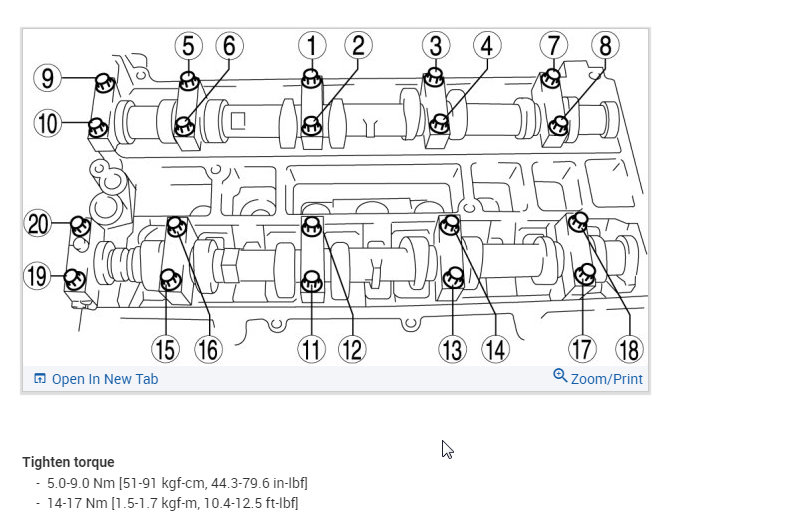 5 6 1 2 3 4 7 8
9
10
20
19
15 16 11 12 13 14 17 18

Open In New Tab
Zoom/Print

Tighten torque

- 5.0-9.0 Nm [51-91 kgf-cm, 44.3-79.6 in-lbf]
- 14-17 Nm [1.5-1.7 kgf-m, 10.4-12.5 ft-lbf]