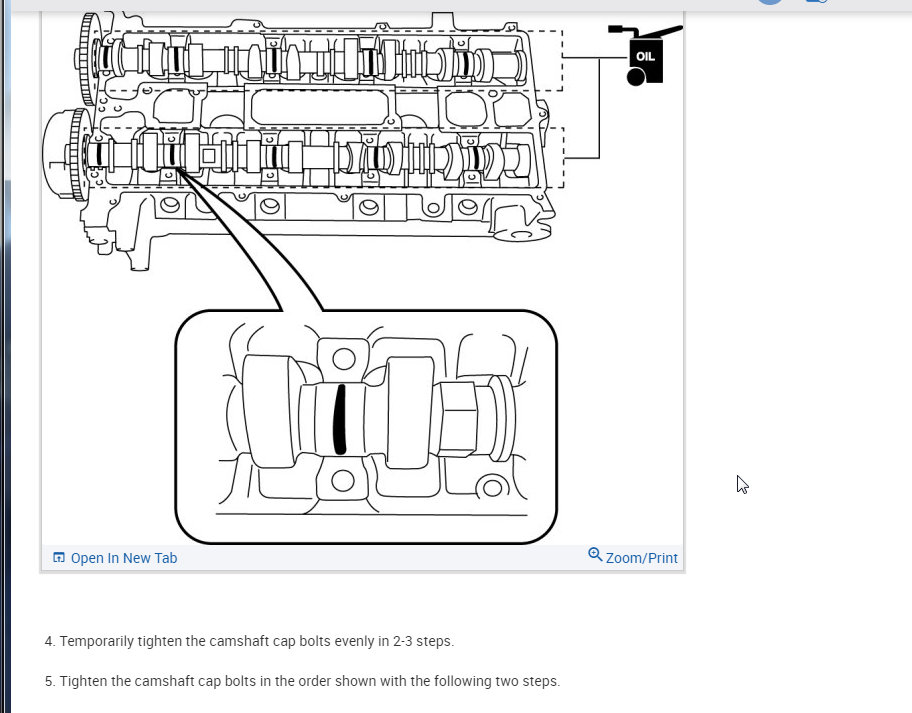 OIL

Open In New Tab

Zoom/Print

4. Temporarily tighten the camshaft cap bolts evenly in 2-3 steps.

5. Tighten the camshaft cap bolts in the order shown with the following two steps.