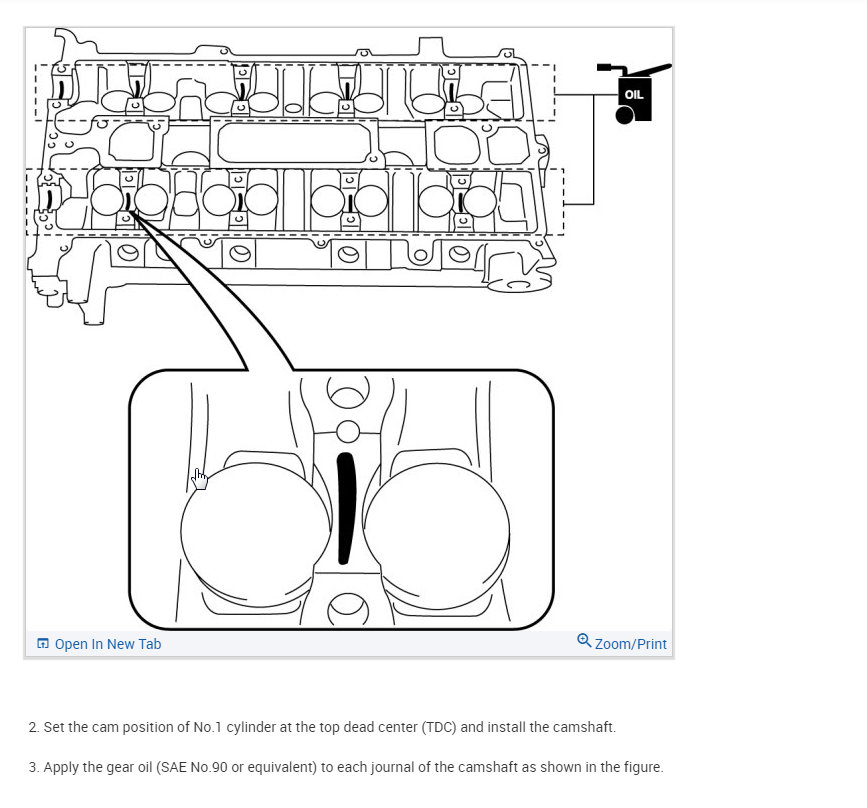 OIL

Open In New Tab

Zoom/Print

2. Set the cam position of No.1 cylinder at the top dead center (TDC) and install the camshaft.

3. Apply the gear oil (SAE No.90 or equivalent) to each journal of the camshaft as shown in the figure.