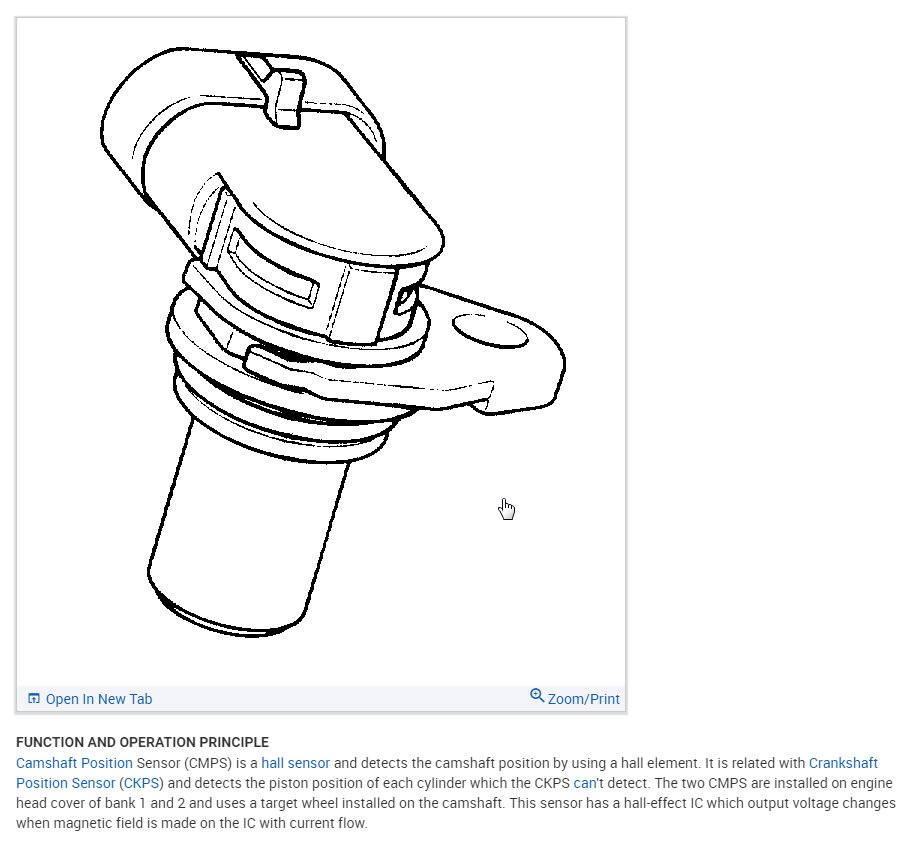 Open In New Tab
Zoom/Print

FUNCTION AND OPERATION PRINCIPLE
Camshaft Position Sensor (CMPS) is a hall sensor and detects the camshaft position by using a hall element. It is related with Crankshaft Position Sensor (CKPS) and detects the piston position of each cylinder which the CKPS can't detect. The two CMPS are installed on engine head cover of bank 1 and 2 and uses a target wheel installed on the camshaft. This sensor has a hall-effect IC which output voltage changes when magnetic field is made on the IC with current flow.