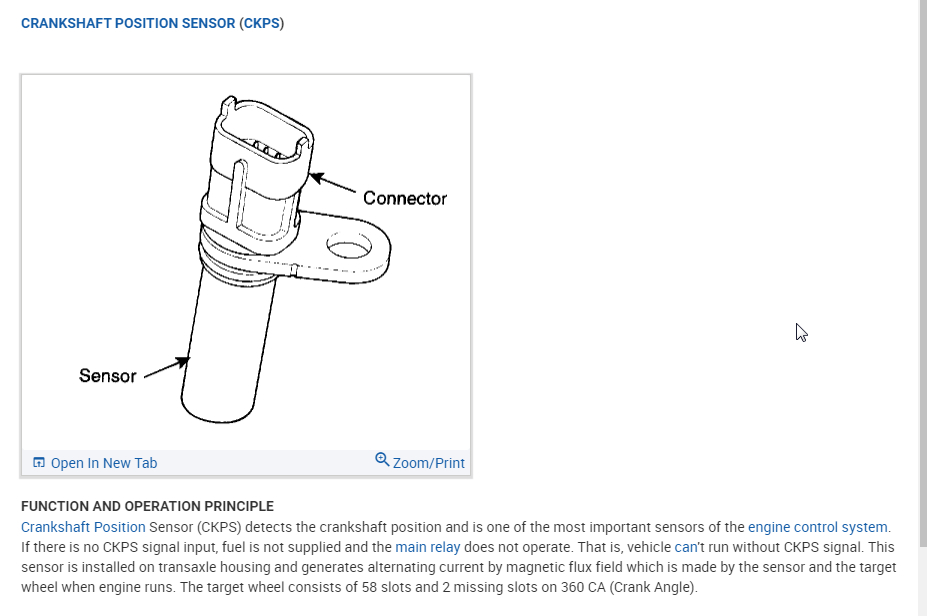 CRANKSHAFT POSITION SENSOR (CKPS)

Connector

Sensor

Open In New Tab

Zoom/Print

FUNCTION AND OPERATION PRINCIPLE

Crankshaft Position Sensor (CKPS) detects the crankshaft position and is one of the most important sensors of the engine control system. If there is no CKPS signal input, fuel is not supplied and the main relay does not operate. That is, vehicle can't run without CKPS signal. This sensor is installed on transaxle housing and generates alternating current by magnetic flux field which is made by the sensor and the target wheel when engine runs. The target wheel consists of 58 slots and 2 missing slots on 360 CA (Crank Angle).