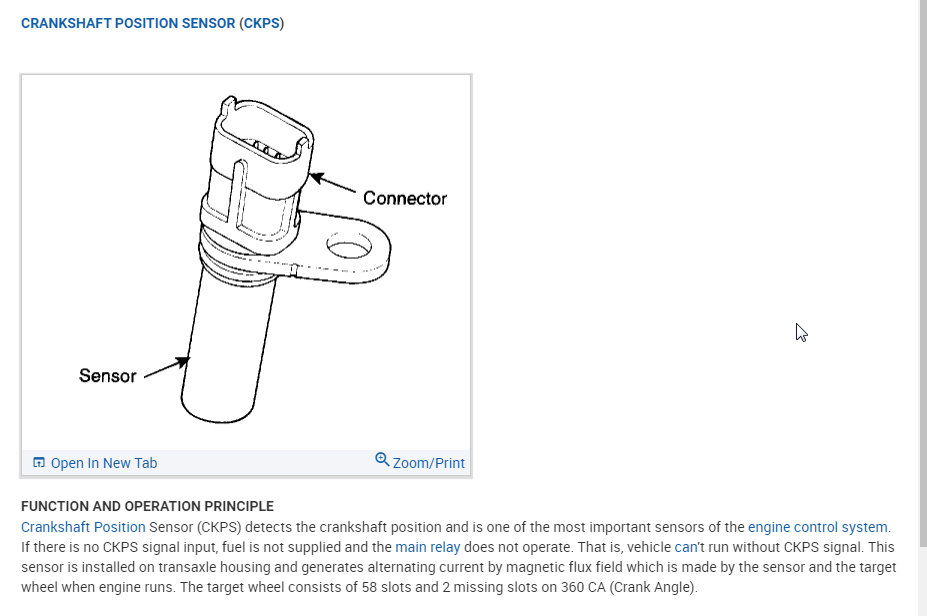 CRANKSHAFT POSITION SENSOR (CKPS)

Connector

Sensor

Open In New Tab

Zoom/Print

FUNCTION AND OPERATION PRINCIPLE

Crankshaft Position Sensor (CKPS) detects the crankshaft position and is one of the most important sensors of the engine control system. If there is no CKPS signal input, fuel is not supplied and the main relay does not operate. That is, vehicle can't run without CKPS signal. This sensor is installed on transaxle housing and generates alternating current by magnetic flux field which is made by the sensor and the target wheel when engine runs. The target wheel consists of 58 slots and 2 missing slots on 360 CA (Crank Angle).