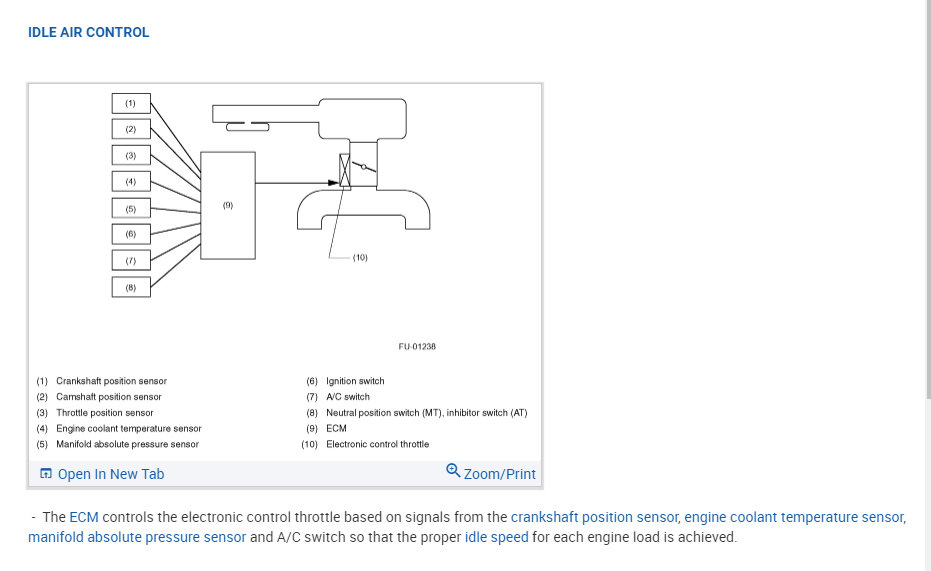 IDLE AIR CONTROL

(1)
(2)
(3)
(4)
(5)
(6)
(7)
(8)
(9)
(10)

FU-01238

(1) Crankshaft position sensor
(2) Camshaft position sensor
(3) Throttle position sensor
(4) Engine coolant temperature sensor
(5) Manifold absolute pressure sensor
(6) Ignition switch
(7) A/C switch
(8) Neutral position switch (MT), inhibitor switch (AT)
(9) ECM
(10) Electronic control throttle

Open In New Tab
Zoom/Print

- The ECM controls the electronic control throttle based on signals from the crankshaft position sensor, engine coolant temperature sensor, manifold absolute pressure sensor and A/C switch so that the proper idle speed for each engine load is achieved.