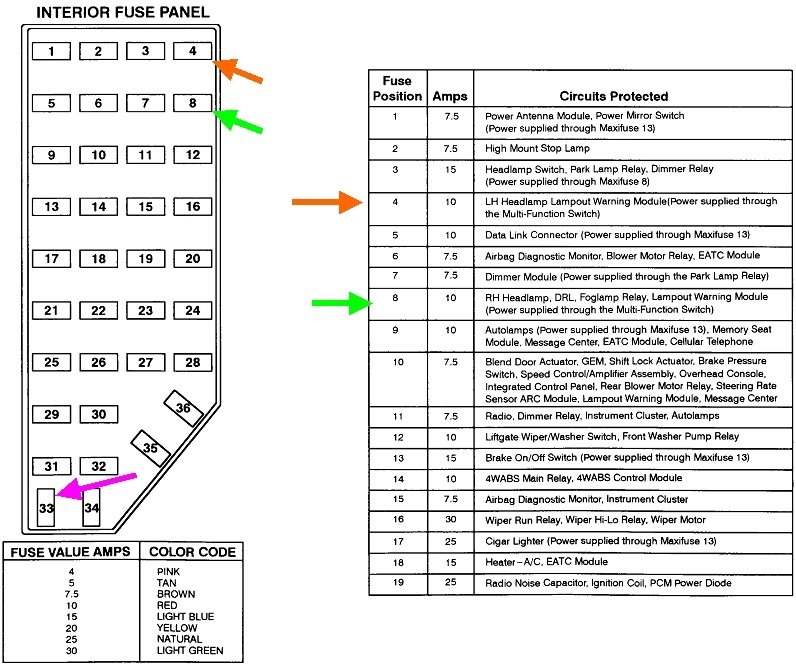 INTERIOR FUSE PANEL

1 2 3 4
5 6 7 8
9 10 11 12
13 14 15 16
17 18 19 20
21 22 23 24
25 26 27 28
29 30
36
35
31 32
33 34

| FUSE VALUE AMPS | COLOR CODE |
|---|---|
| 4 | PINK |
| 5 | TAN |
| 7.5 | BROWN |
| 10 | RED |
| 15 | LIGHT BLUE |
| 20 | YELLOW |
| 25 | NATURAL |
| 30 | LIGHT GREEN |

| Fuse Position | Amps | Circuits Protected |
|---|---|---|
| 1 | 7.5 | Power Antenna Module, Power Mirror Switch (Power supplied through Maxifuse 13) |
| 2 | 7.5 | High Mount Stop Lamp |
| 3 | 15 | Headlamp Switch, Park Lamp Relay, Dimmer Relay (Power supplied through Maxifuse 8) |
| 4 | 10 | LH Headlamp Lampout Warning Module(Power supplied through the Multi-Function Switch) |
| 5 | 10 | Data Link Connector (Power supplied through Maxifuse 13) |
| 6 | 7.5 | Airbag Diagnostic Monitor, Blower Motor Relay, EATC Module |
| 7 | 7.5 | Dimmer Module (Power supplied through the Park Lamp Relay) |
| 8 | 10 | RH Headlamp, DRL, Foglamp Relay, Lampout Warning Module (Power supplied through the Multi-Function Switch) |
| 9 | 10 | Autolamps (Power supplied through Maxifuse 13), Memory Seat Module, Message Center, EATC Module, Cellular Telephone |
| 10 | 7.5 | Blend Door Actuator, GEM, Shift Lock Actuator, Brake Pressure Switch, Speed Control/Amplifier Assembly, Overhead Console, Integrated Control Panel, Rear Blower Motor Relay, Steering Rate Sensor ARC Module, Lampout Warning Module, Message Center |
| 11 | 7.5 | Radio, Dimmer Relay, Instrument Cluster, Autolamps |
| 12 | 10 | Liftgate Wiper/Washer Switch, Front Washer Pump Relay |
| 13 | 15 | Brake On/Off Switch (Power supplied through Maxifuse 13) |
| 14 | 10 | 4WABS Main Relay, 4WABS Control Module |
| 15 | 7.5 | Airbag Diagnostic Monitor, Instrument Cluster |
| 16 | 30 | Wiper Run Relay, Wiper Hi-Lo Relay, Wiper Motor |
| 17 | 25 | Cigar Lighter (Power supplied through Maxifuse 13) |
| 18 | 15 | Heater–A/C, EATC Module |
| 19 | 25 | Radio Noise Capacitor, Ignition Coil, PCM Power Diode |