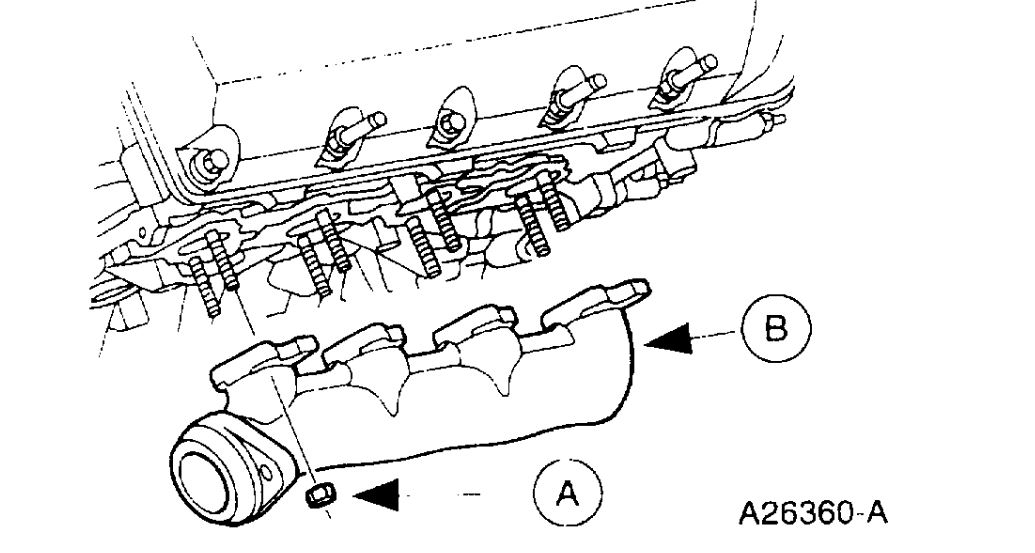 B

A

A26360-A