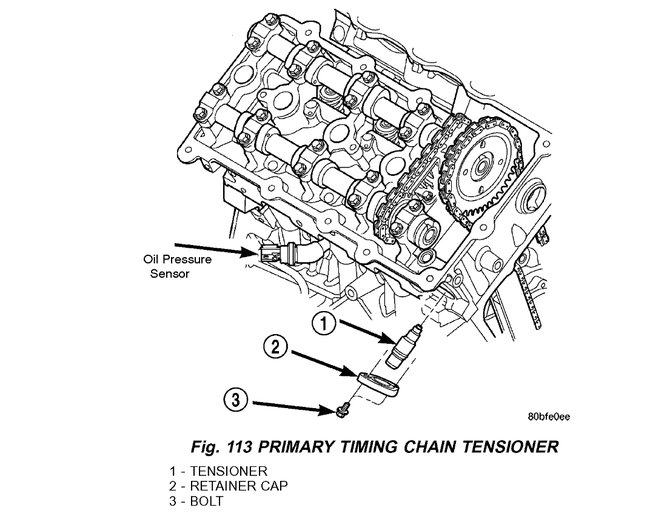 Oil Pressure
Sensor

1

2

3

80bfe0ee

Fig. 113 PRIMARY TIMING CHAIN TENSIONER

1 - TENSIONER
2 - RETAINER CAP
3 - BOLT