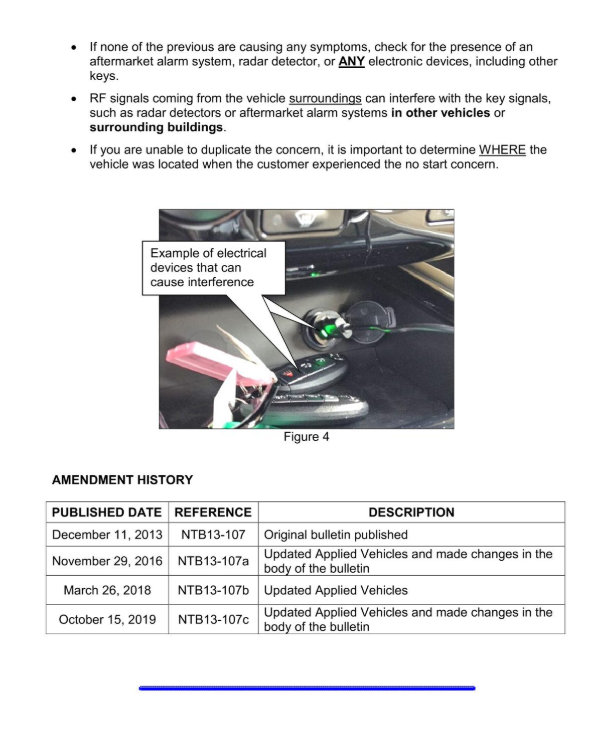 • If none of the previous are causing any symptoms, check for the presence of an aftermarket alarm system, radar detector, or ANY electronic devices, including other keys.

• RF signals coming from the vehicle surroundings can interfere with the key signals, such as radar detectors or aftermarket alarm systems in other vehicles or surrounding buildings.

• If you are unable to duplicate the concern, it is important to determine WHERE the vehicle was located when the customer experienced the no start concern.

Example of electrical devices that can cause interference

Figure 4

AMENDMENT HISTORY

| PUBLISHED DATE | REFERENCE | DESCRIPTION |
|---|---|---|
| December 11, 2013 | NTB13-107 | Original bulletin published |
| November 29, 2016 | NTB13-107a | Updated Applied Vehicles and made changes in the body of the bulletin |
| March 26, 2018 | NTB13-107b | Updated Applied Vehicles |
| October 15, 2019 | NTB13-107c | Updated Applied Vehicles and made changes in the body of the bulletin |