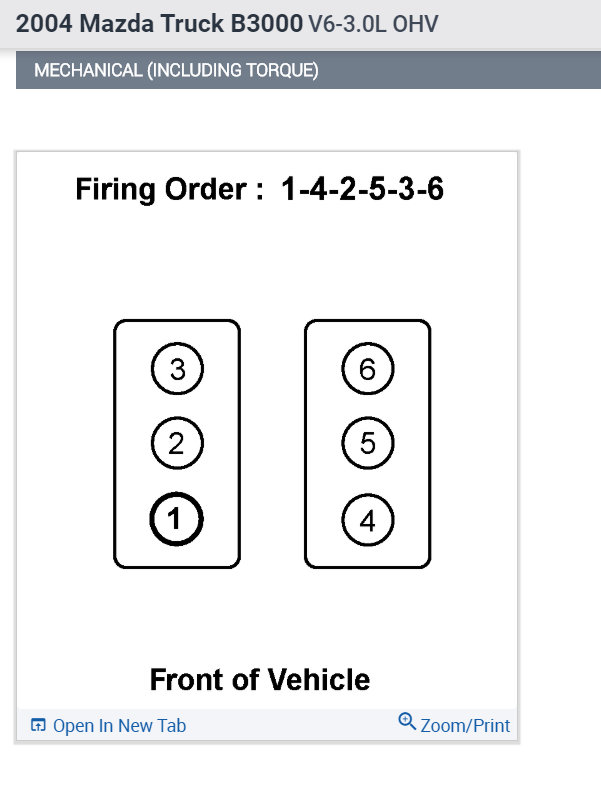 2004 Mazda Truck B3000 V6-3.0L OHV

MECHANICAL (INCLUDING TORQUE)

Firing Order : 1-4-2-5-3-6

3
2
1

6
5
4

Front of Vehicle

Open In New Tab
Zoom/Print