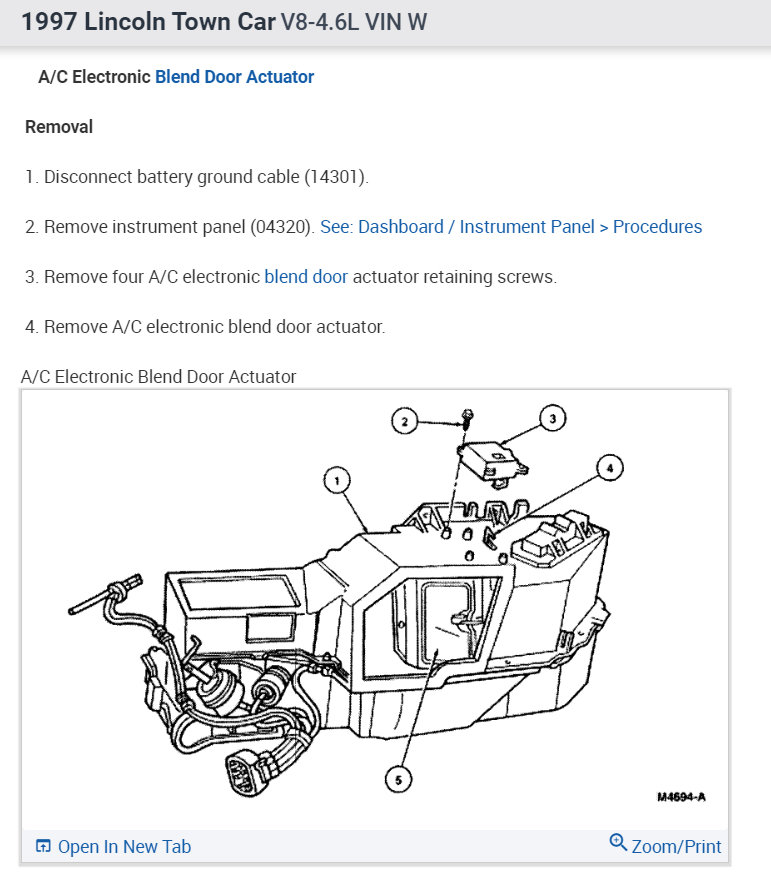 1997 Lincoln Town Car V8-4.6L VIN W

A/C Electronic Blend Door Actuator

Removal

1. Disconnect battery ground cable (14301).

2. Remove instrument panel (04320). See: Dashboard / Instrument Panel > Procedures

3. Remove four A/C electronic blend door actuator retaining screws.

4. Remove A/C electronic blend door actuator.

A/C Electronic Blend Door Actuator

2
3
1
4
5
M4694-A

Open In New Tab
Zoom/Print