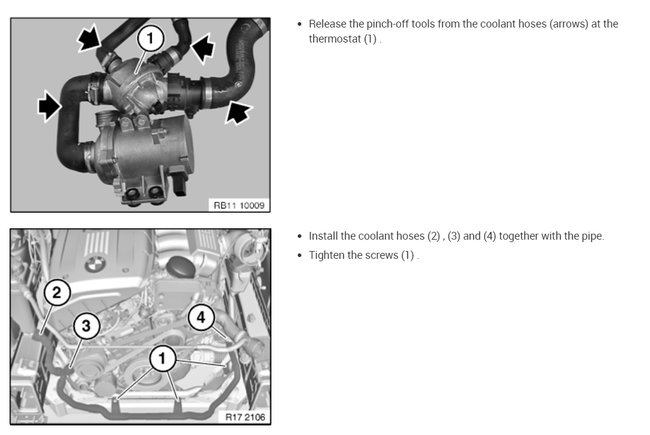 1

RB11 10009

• Release the pinch-off tools from the coolant hoses (arrows) at the thermostat (1) .

2

3

4

1

R17 2106

• Install the coolant hoses (2) , (3) and (4) together with the pipe.

• Tighten the screws (1) .