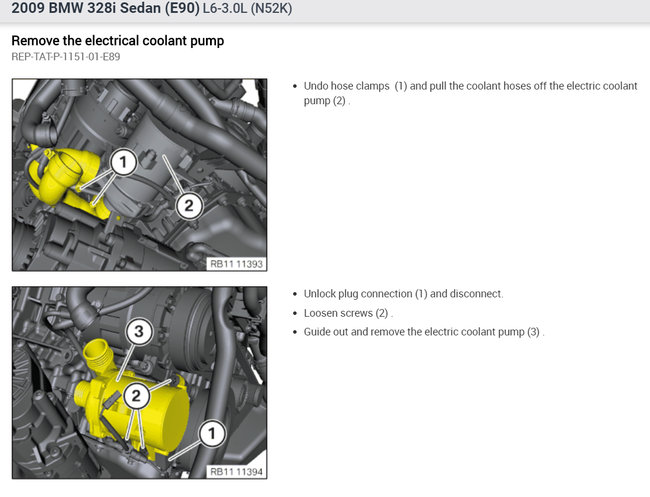 2009 BMW 328i Sedan (E90) L6-3.0L (N52K)

Remove the electrical coolant pump
REP-TAT-P-1151-01-E89

1
2
RB11 11393

• Undo hose clamps (1) and pull the coolant hoses off the electric coolant pump (2) .

3
2
1
RB11 11394

• Unlock plug connection (1) and disconnect.
• Loosen screws (2) .
• Guide out and remove the electric coolant pump (3) .