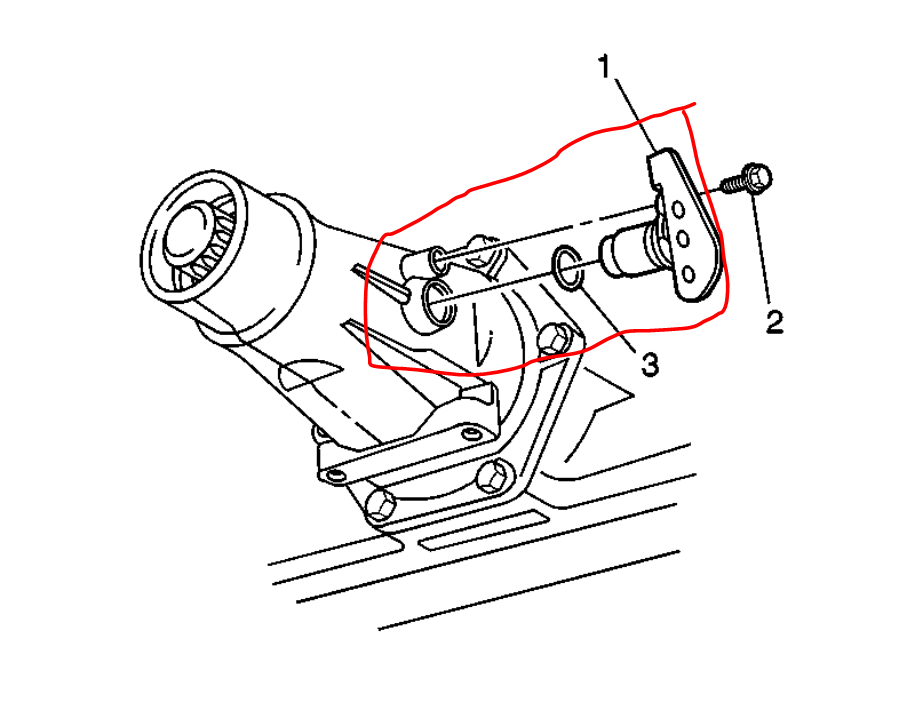 1
2
3