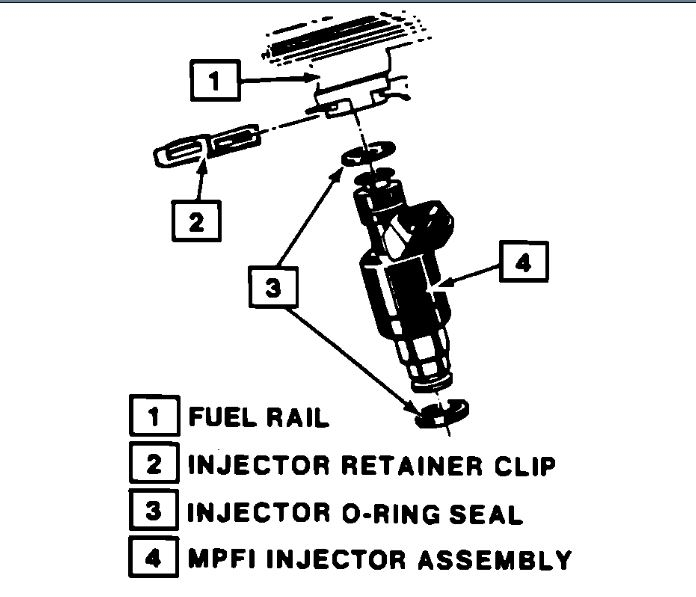 1

2

3

4

1 FUEL RAIL
2 INJECTOR RETAINER CLIP
3 INJECTOR O-RING SEAL
4 MPFI INJECTOR ASSEMBLY