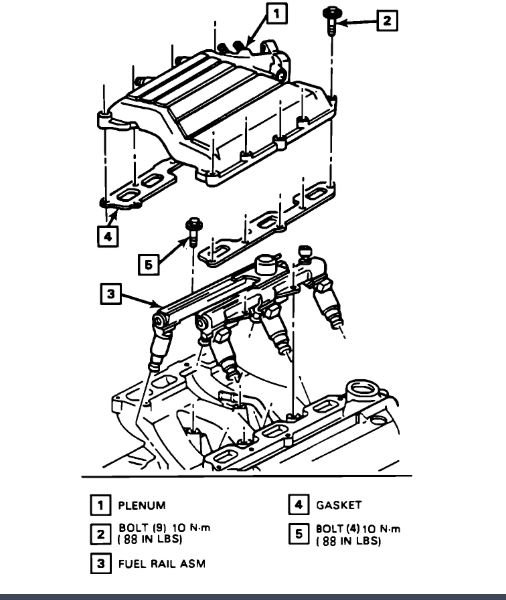 1
2
4
5
3

1 PLENUM
2 BOLT (9) 10 N·m (88 IN LBS)
3 FUEL RAIL ASM
4 GASKET
5 BOLT (4) 10 N·m (88 IN LBS)