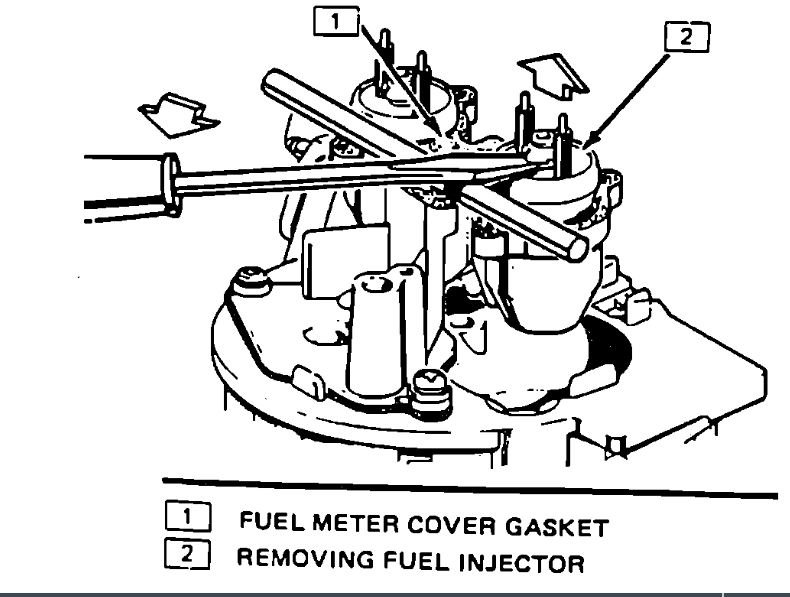 1
2

1 FUEL METER COVER GASKET
2 REMOVING FUEL INJECTOR