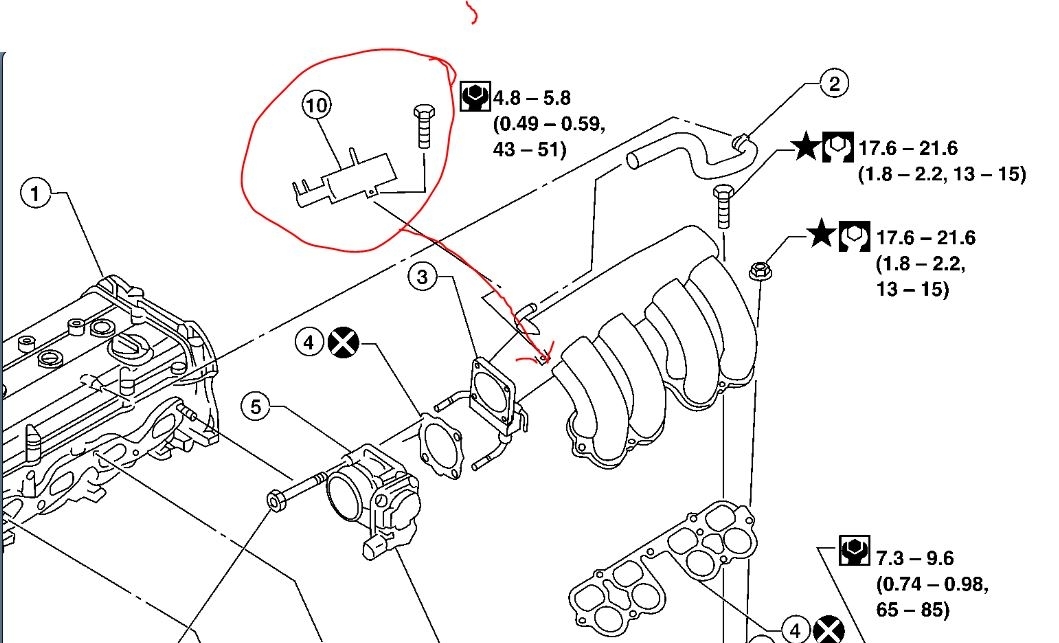 10

4.8 – 5.8 (0.49 – 0.59, 43 – 51)

2

17.6 – 21.6 (1.8 – 2.2, 13 – 15)

1

17.6 – 21.6 (1.8 – 2.2, 13 – 15)

3

4

5

7.3 – 9.6 (0.74 – 0.98, 65 – 85)

4