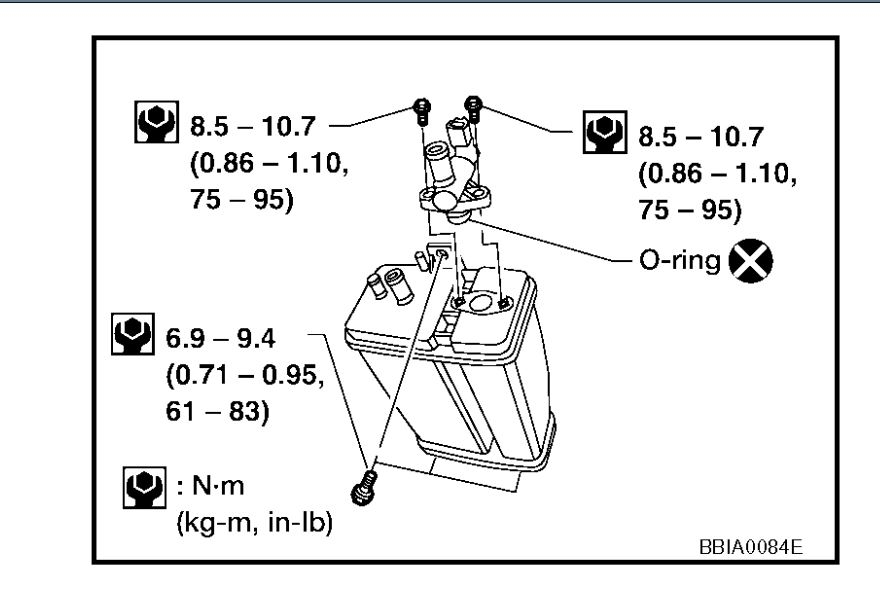 8.5 – 10.7
(0.86 – 1.10,
75 – 95)

8.5 – 10.7
(0.86 – 1.10,
75 – 95)

O-ring

6.9 – 9.4
(0.71 – 0.95,
61 – 83)

: N·m
(kg-m, in-lb)

BBIA0084E