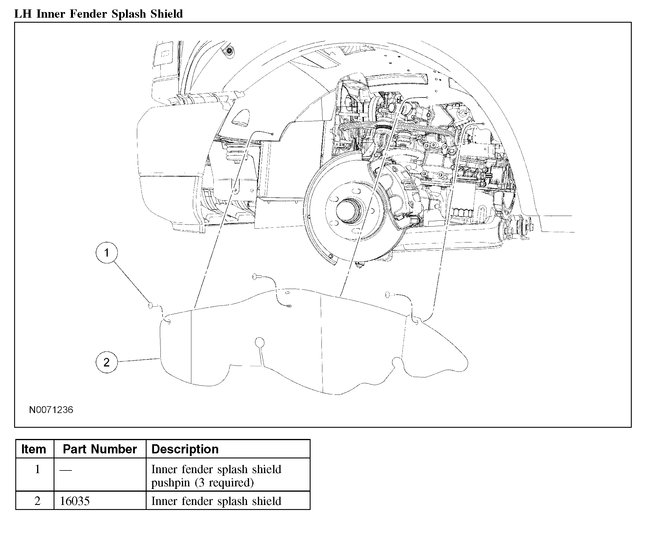 LH Inner Fender Splash Shield

1

2

N0071236

| Item | Part Number | Description |
|---|---|---|
| 1 | — | Inner fender splash shield pushpin (3 required) |
| 2 | 16035 | Inner fender splash shield |