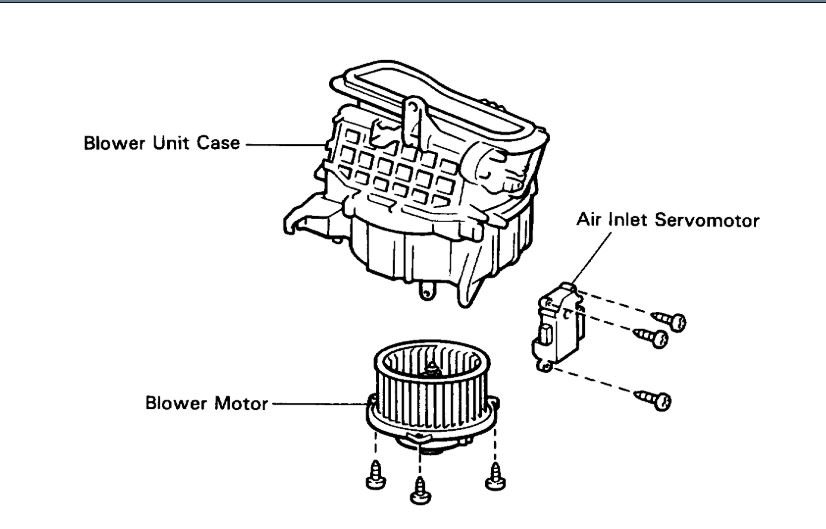 Blower Unit Case

Air Inlet Servomotor

Blower Motor