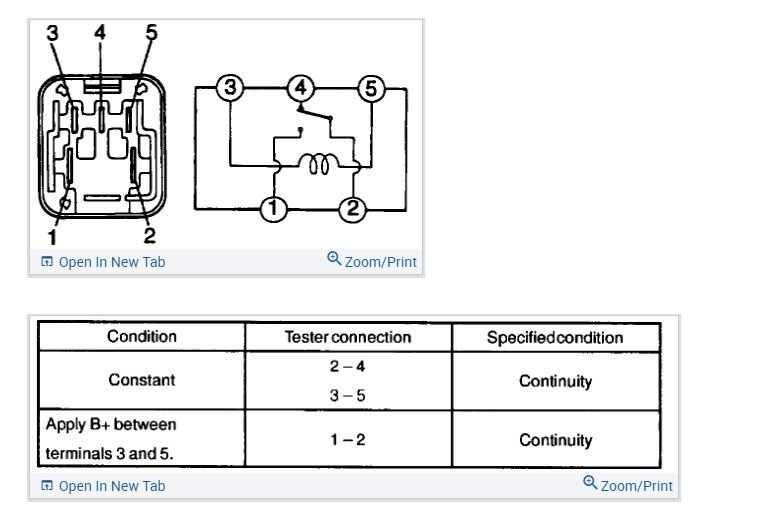 3 4 5

1 2

3 4 5

1 2

Open In New Tab Zoom/Print

| Condition | Tester connection | Specifiedcondition |
|---|---|---|
| Constant | 2 – 4<br>3 – 5 | Continuity |
| Apply B+ between terminals 3 and 5. | 1 – 2 | Continuity |

Open In New Tab Zoom/Print