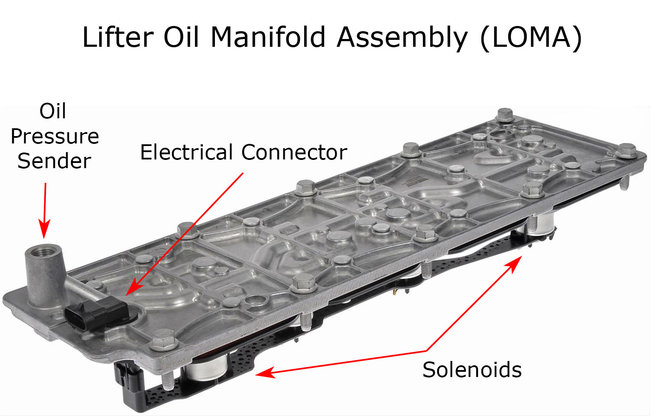 Lifter Oil Manifold Assembly (LOMA)

Oil Pressure Sender

Electrical Connector

Solenoids