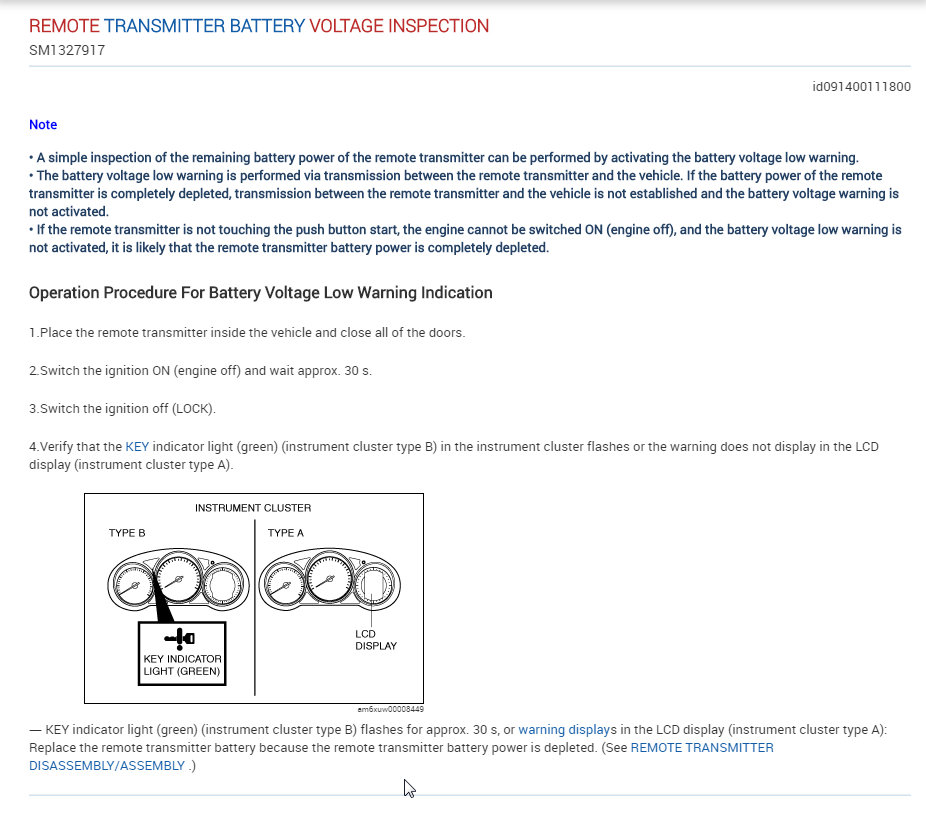 REMOTE TRANSMITTER BATTERY VOLTAGE INSPECTION
SM1327917

id091400111800

Note

• A simple inspection of the remaining battery power of the remote transmitter can be performed by activating the battery voltage low warning.
• The battery voltage low warning is performed via transmission between the remote transmitter and the vehicle. If the battery power of the remote transmitter is completely depleted, transmission between the remote transmitter and the vehicle is not established and the battery voltage warning is not activated.
• If the remote transmitter is not touching the push button start, the engine cannot be switched ON (engine off), and the battery voltage low warning is not activated, it is likely that the remote transmitter battery power is completely depleted.

Operation Procedure For Battery Voltage Low Warning Indication

1.Place the remote transmitter inside the vehicle and close all of the doors.

2.Switch the ignition ON (engine off) and wait approx. 30 s.

3.Switch the ignition off (LOCK).

4.Verify that the KEY indicator light (green) (instrument cluster type B) in the instrument cluster flashes or the warning does not display in the LCD display (instrument cluster type A).

INSTRUMENT CLUSTER
TYPE B
TYPE A
KEY INDICATOR LIGHT (GREEN)
LCD DISPLAY
am6xuw00008449

— KEY indicator light (green) (instrument cluster type B) flashes for approx. 30 s, or warning displays in the LCD display (instrument cluster type A): Replace the remote transmitter battery because the remote transmitter battery power is depleted. (See REMOTE TRANSMITTER DISASSEMBLY/ASSEMBLY .)