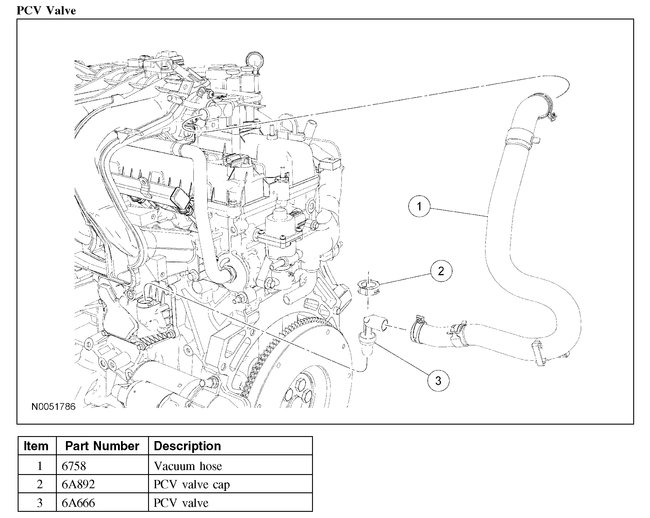 PCV Valve

1

2

3

N0051786

| Item | Part Number | Description |
|---|---|---|
| 1 | 6758 | Vacuum hose |
| 2 | 6A892 | PCV valve cap |
| 3 | 6A666 | PCV valve |