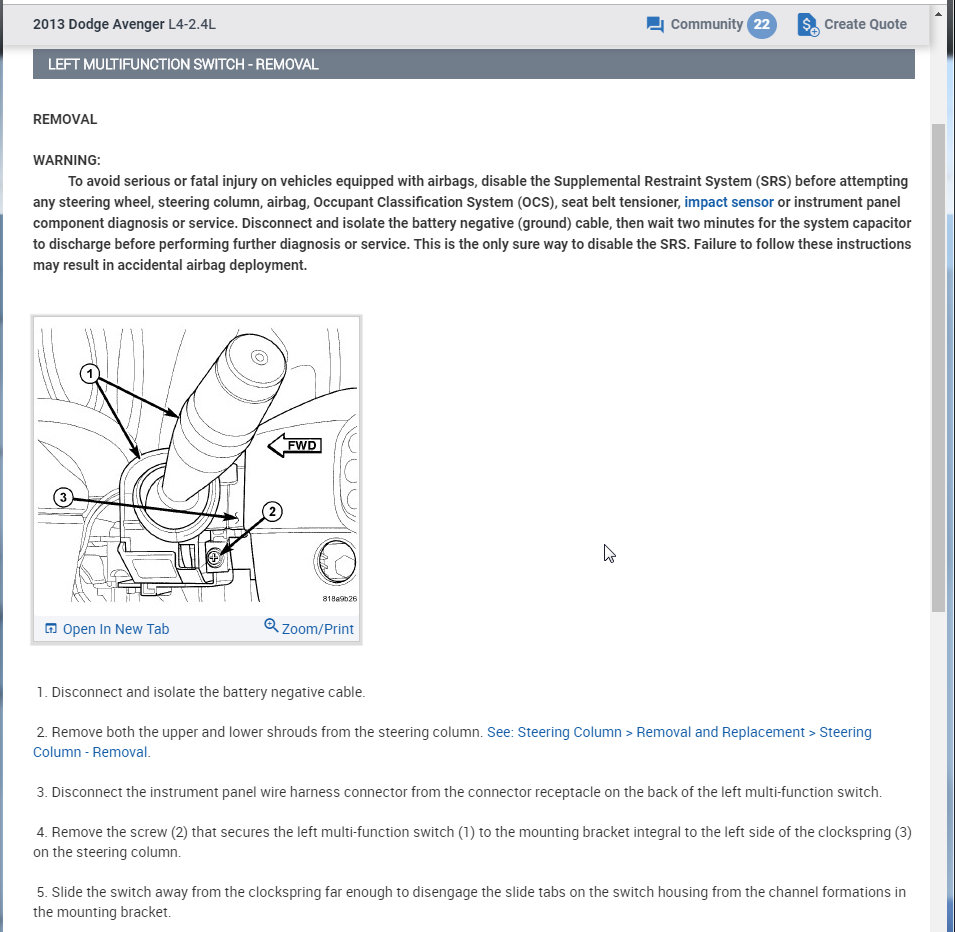 2013 Dodge Avenger L4-2.4L

Community 22

Create Quote

LEFT MULTIFUNCTION SWITCH - REMOVAL

REMOVAL

WARNING:
To avoid serious or fatal injury on vehicles equipped with airbags, disable the Supplemental Restraint System (SRS) before attempting any steering wheel, steering column, airbag, Occupant Classification System (OCS), seat belt tensioner, impact sensor or instrument panel component diagnosis or service. Disconnect and isolate the battery negative (ground) cable, then wait two minutes for the system capacitor to discharge before performing further diagnosis or service. This is the only sure way to disable the SRS. Failure to follow these instructions may result in accidental airbag deployment.

1

FWD

3

2

818a9b26

Open In New Tab

Zoom/Print

1. Disconnect and isolate the battery negative cable.

2. Remove both the upper and lower shrouds from the steering column. See: Steering Column > Removal and Replacement > Steering Column - Removal.

3. Disconnect the instrument panel wire harness connector from the connector receptacle on the back of the left multi-function switch.

4. Remove the screw (2) that secures the left multi-function switch (1) to the mounting bracket integral to the left side of the clockspring (3) on the steering column.

5. Slide the switch away from the clockspring far enough to disengage the slide tabs on the switch housing from the channel formations in the mounting bracket.