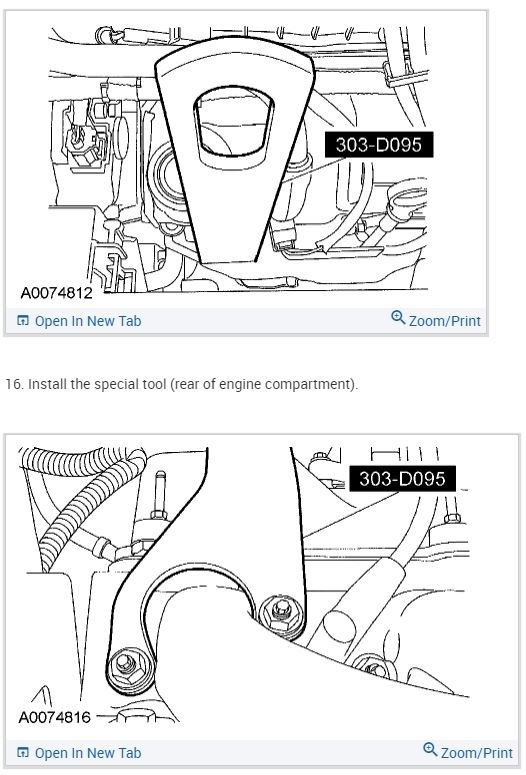 303-D095

A0074812

Open In New Tab

Zoom/Print

16. Install the special tool (rear of engine compartment).

303-D095

A0074816

Open In New Tab

Zoom/Print