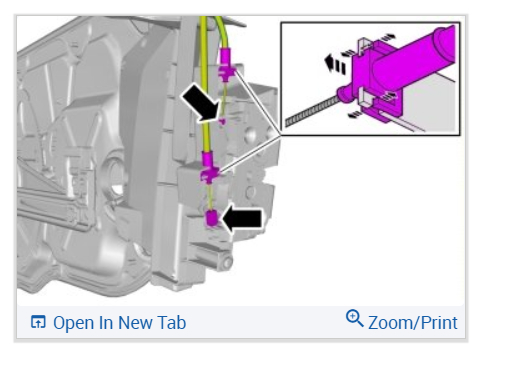 Open In New Tab
Zoom/Print