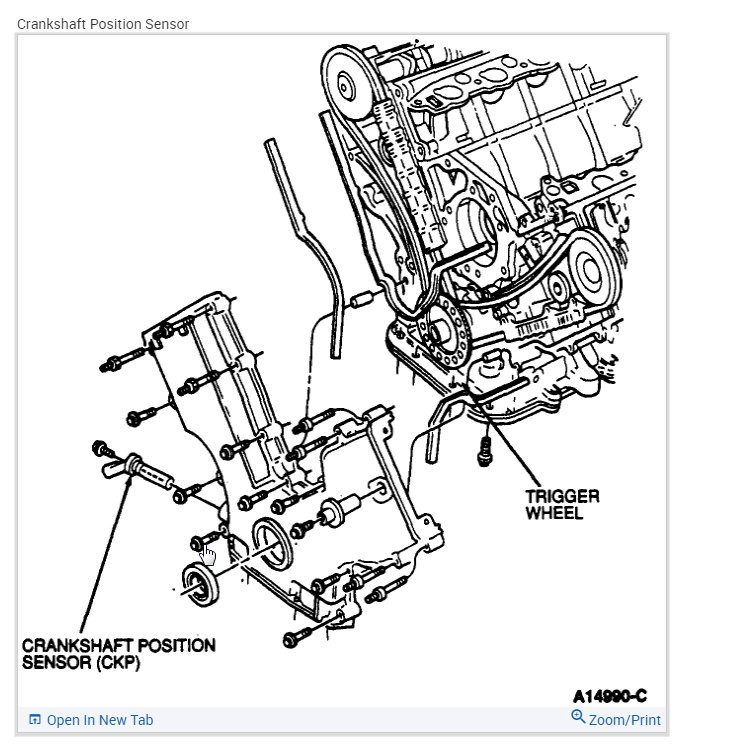 Crankshaft Position Sensor

TRIGGER WHEEL

CRANKSHAFT POSITION SENSOR (CKP)

A14990-C

Open In New Tab

Zoom/Print