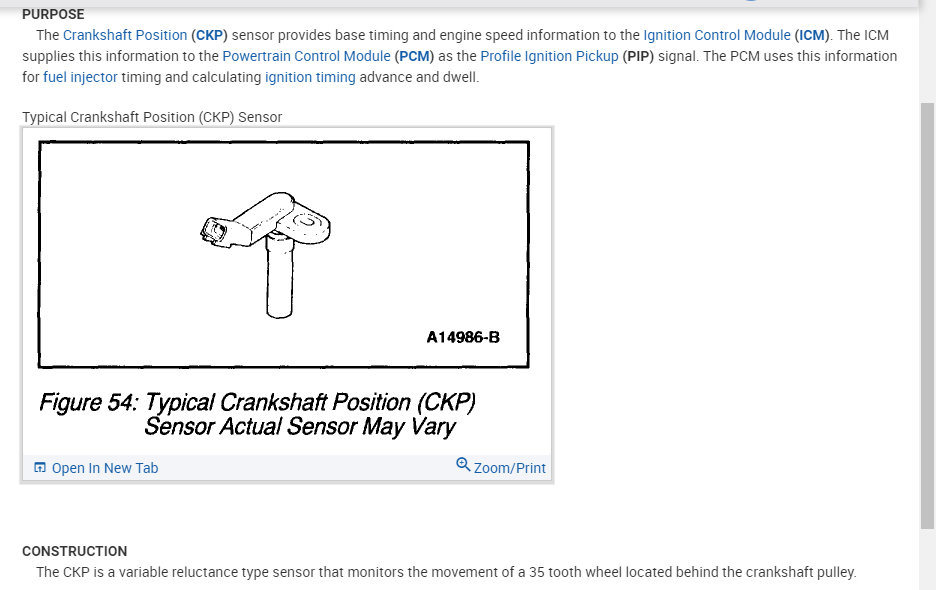 PURPOSE

The Crankshaft Position (CKP) sensor provides base timing and engine speed information to the Ignition Control Module (ICM). The ICM supplies this information to the Powertrain Control Module (PCM) as the Profile Ignition Pickup (PIP) signal. The PCM uses this information for fuel injector timing and calculating ignition timing advance and dwell.

Typical Crankshaft Position (CKP) Sensor

A14986-B

Figure 54: Typical Crankshaft Position (CKP) Sensor Actual Sensor May Vary

Open In New Tab

Zoom/Print

CONSTRUCTION

The CKP is a variable reluctance type sensor that monitors the movement of a 35 tooth wheel located behind the crankshaft pulley.